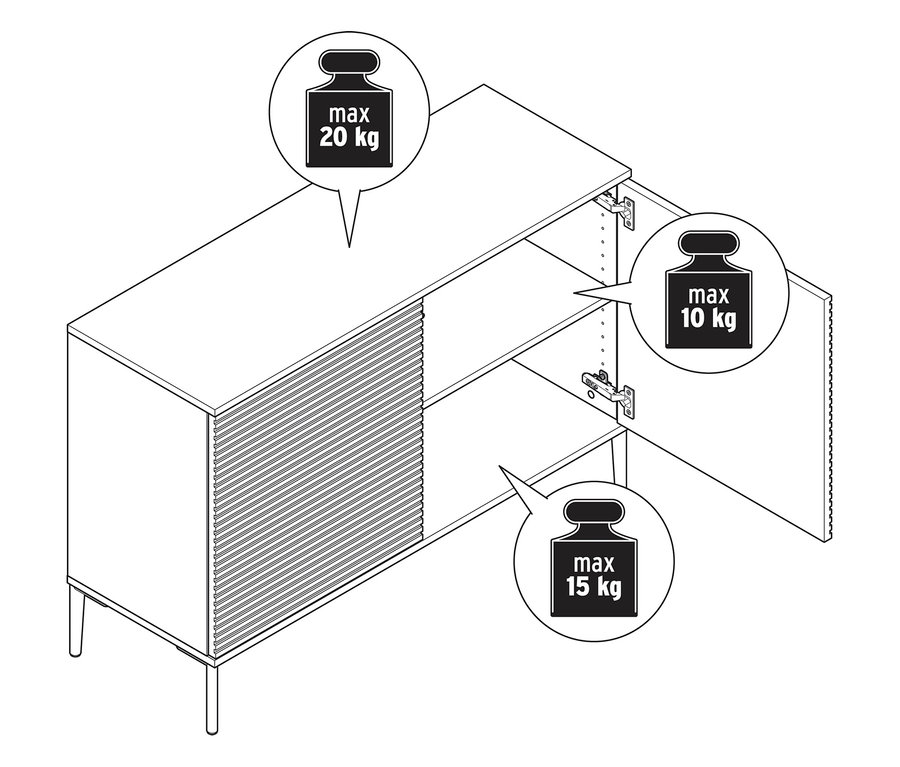 max
20 kg

max
10 kg

max
15 kg