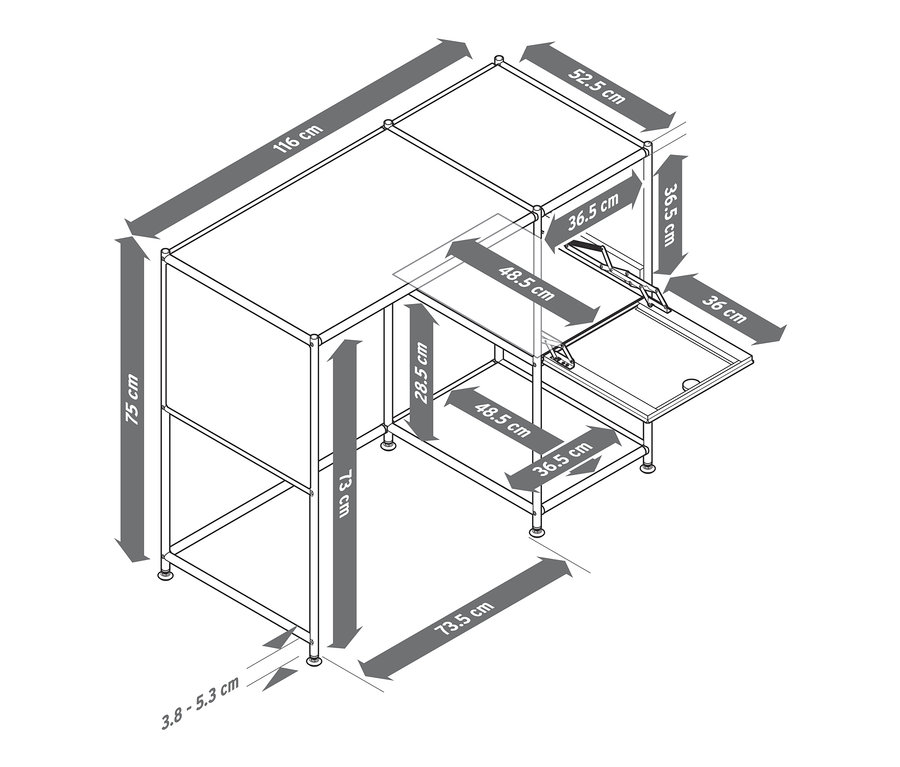 116 cm
52.5 cm
36.5 cm
36.5 cm
48.5 cm
36 cm
75 cm
28.5 cm
48.5 cm
36.5 cm
73 cm
73.5 cm
3.8 - 5.3 cm