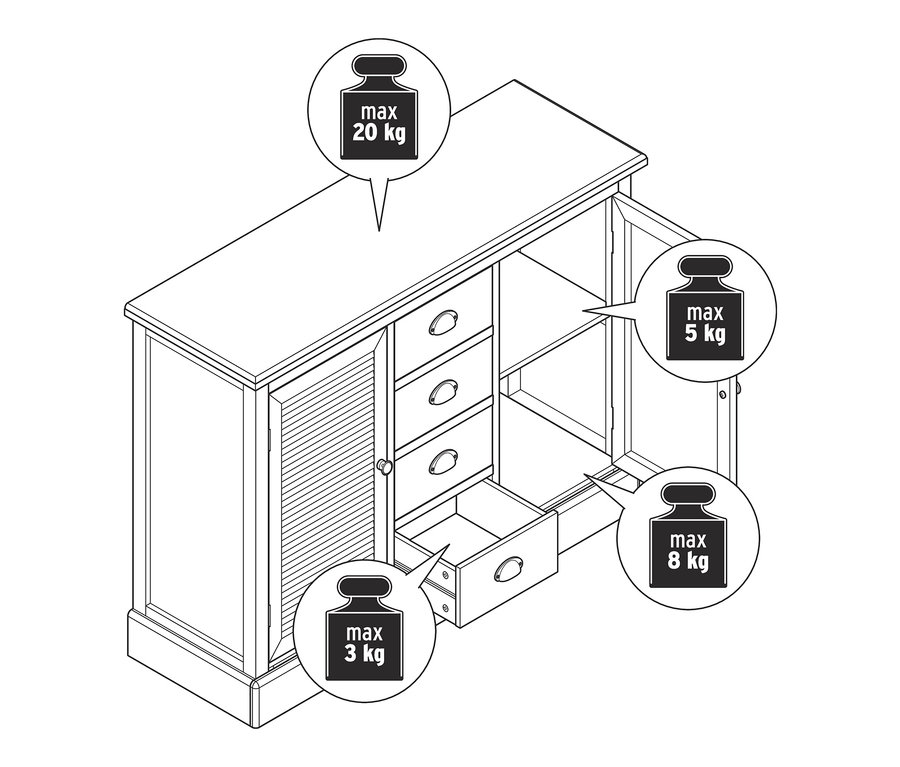 max
20 kg

max
5 kg

max
8 kg

max
3 kg