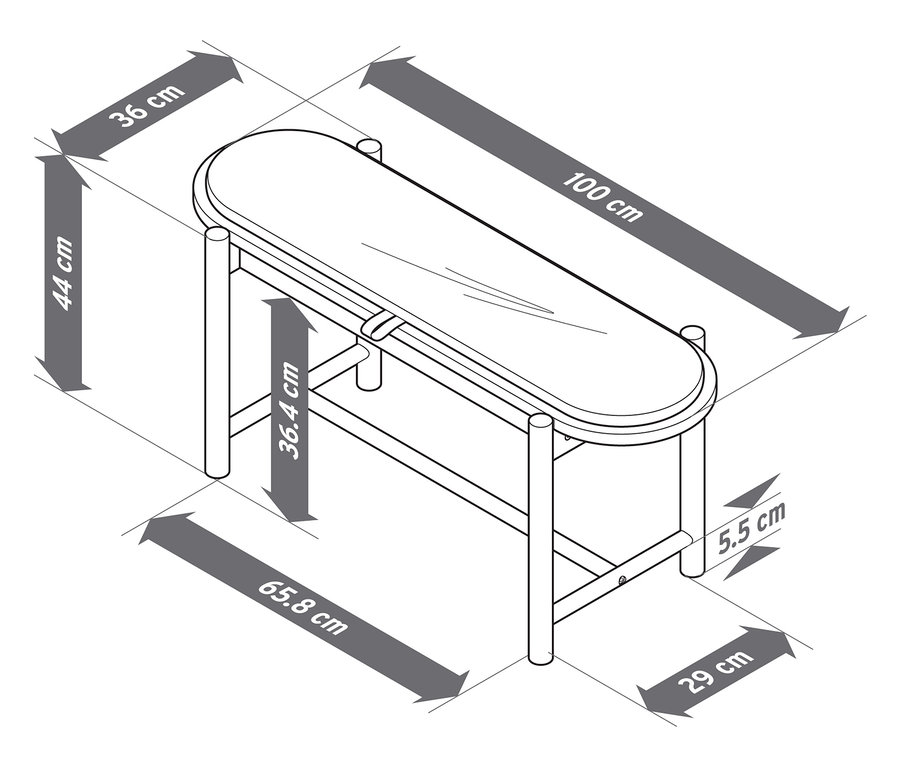 36 cm

100 cm

44 cm

36.4 cm

5.5 cm

65.8 cm

29 cm