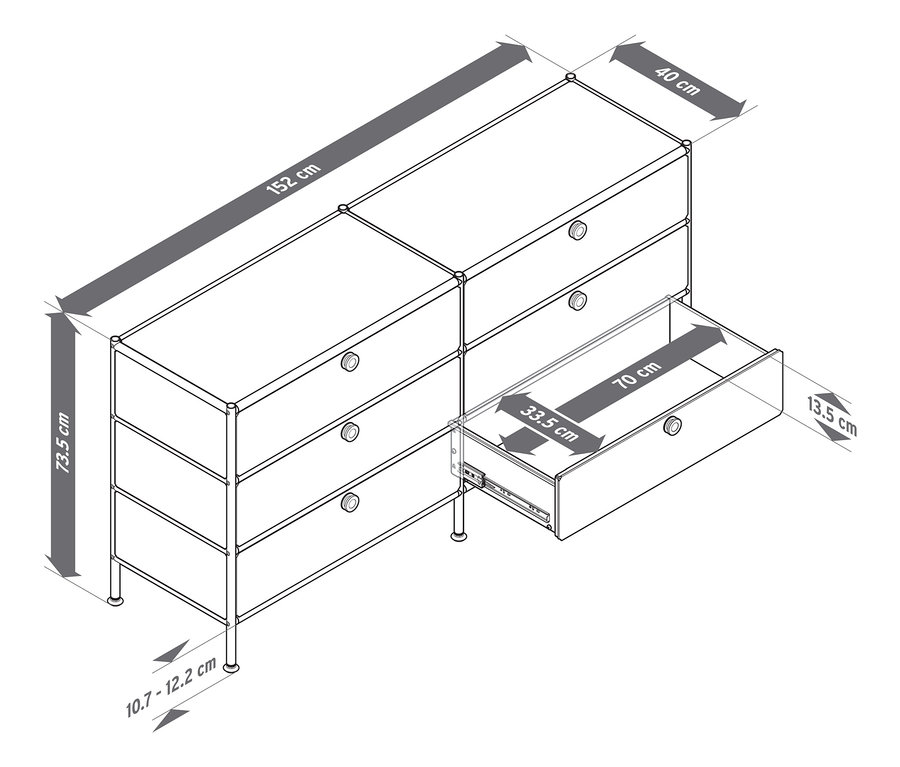 152 cm

40 cm

73.5 cm

70 cm

33.5 cm

13.5 cm

10.7 - 12.2 cm