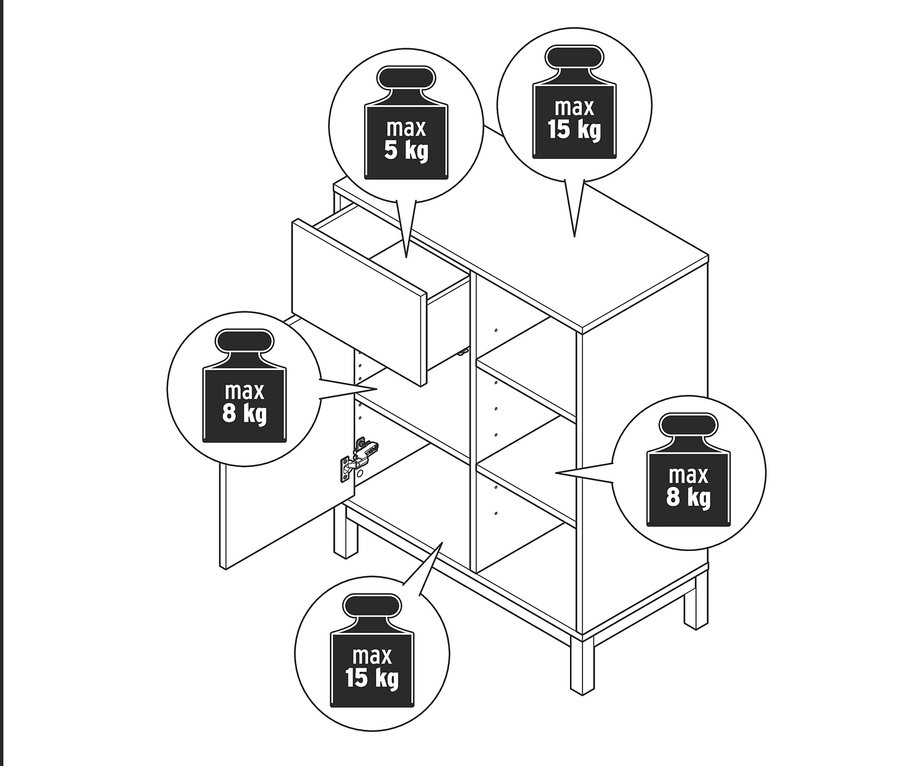 max
5 kg

max
15 kg

max
8 kg

max
8 kg

max
15 kg