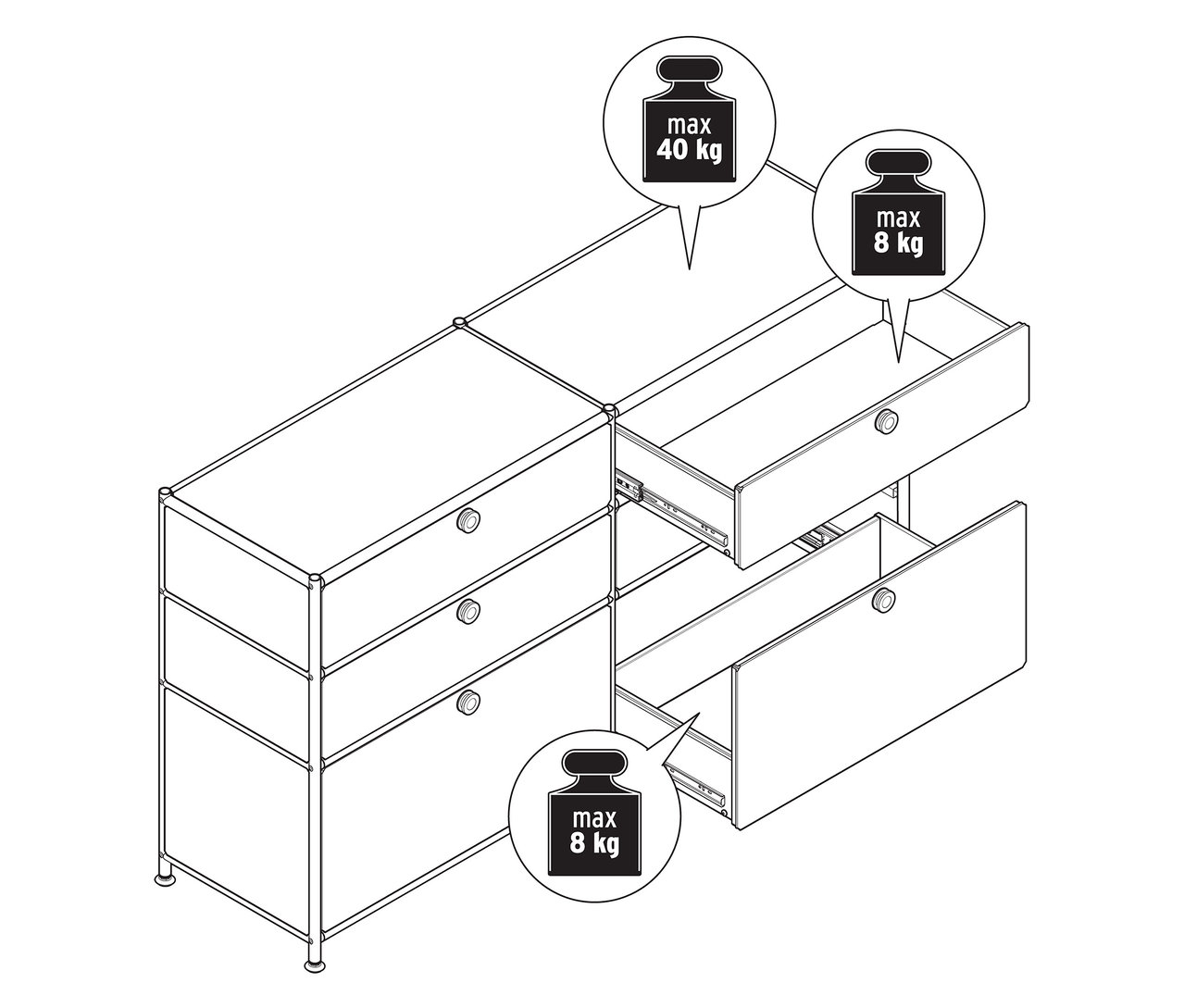 max
40 kg

max
8 kg

max
8 kg