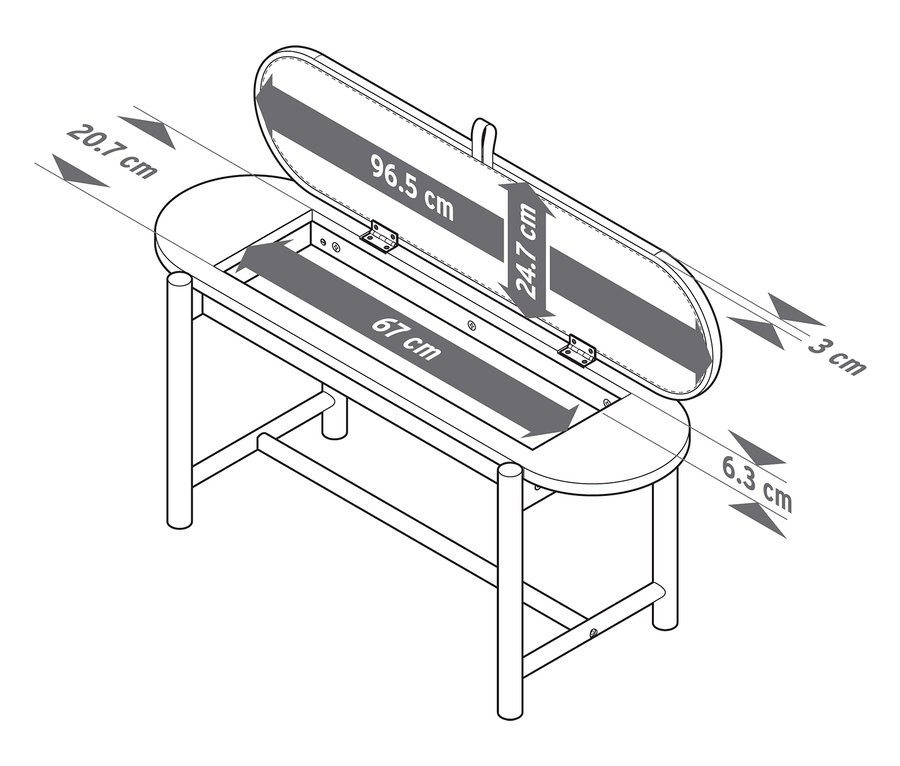 20.7 cm

96.5 cm

24.7 cm

67 cm

3 cm

6.3 cm