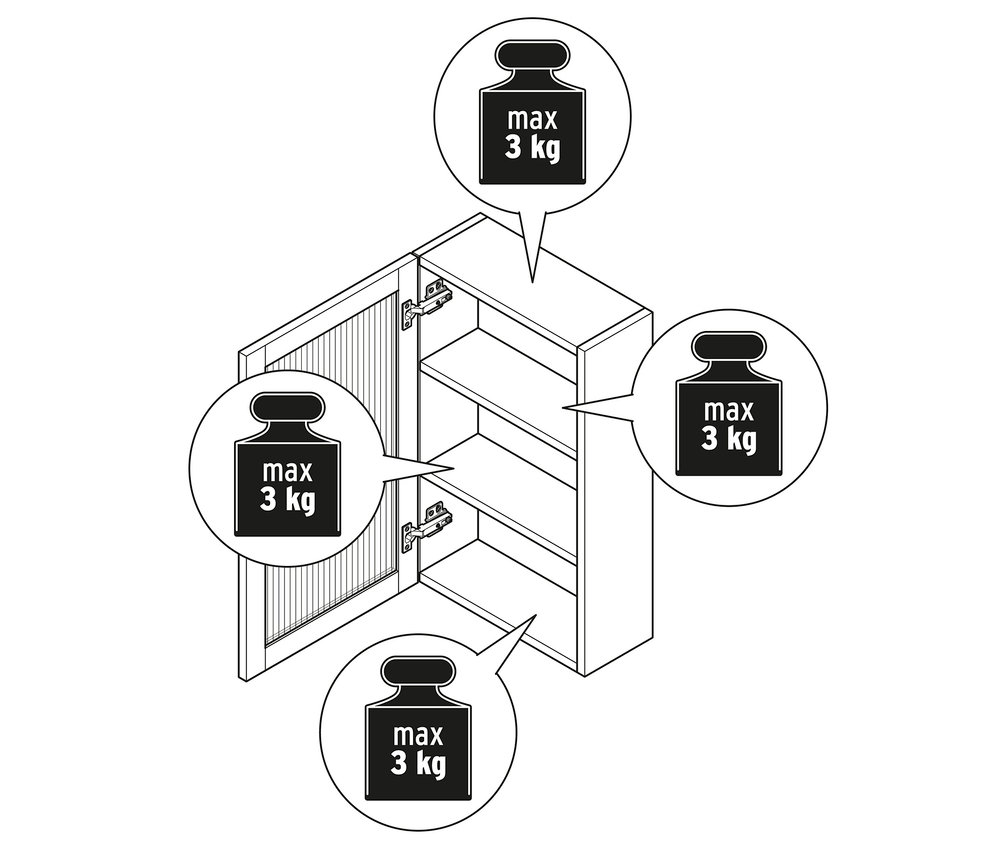 max
3 kg

max
3 kg

max
3 kg

max
3 kg