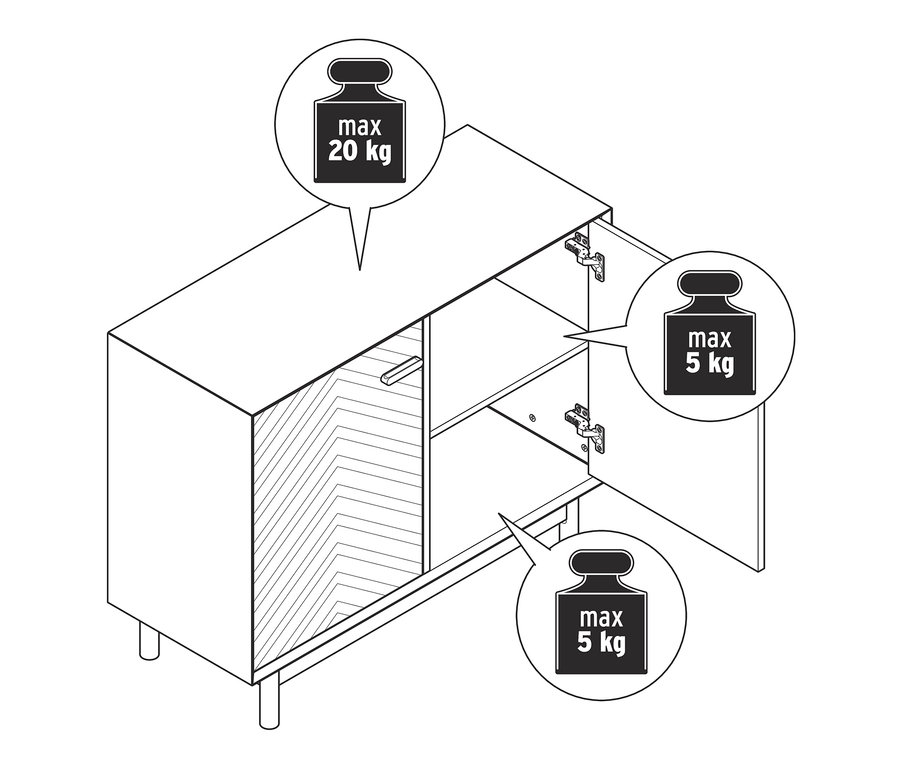 max
20 kg

max
5 kg

max
5 kg