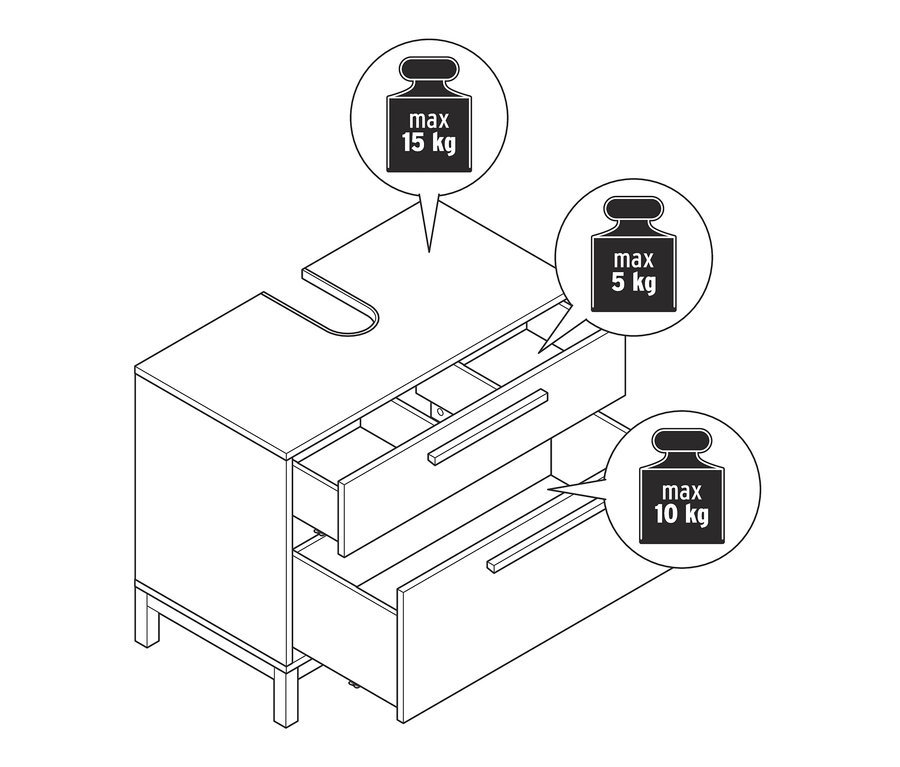 max
15 kg

max
5 kg

max
10 kg