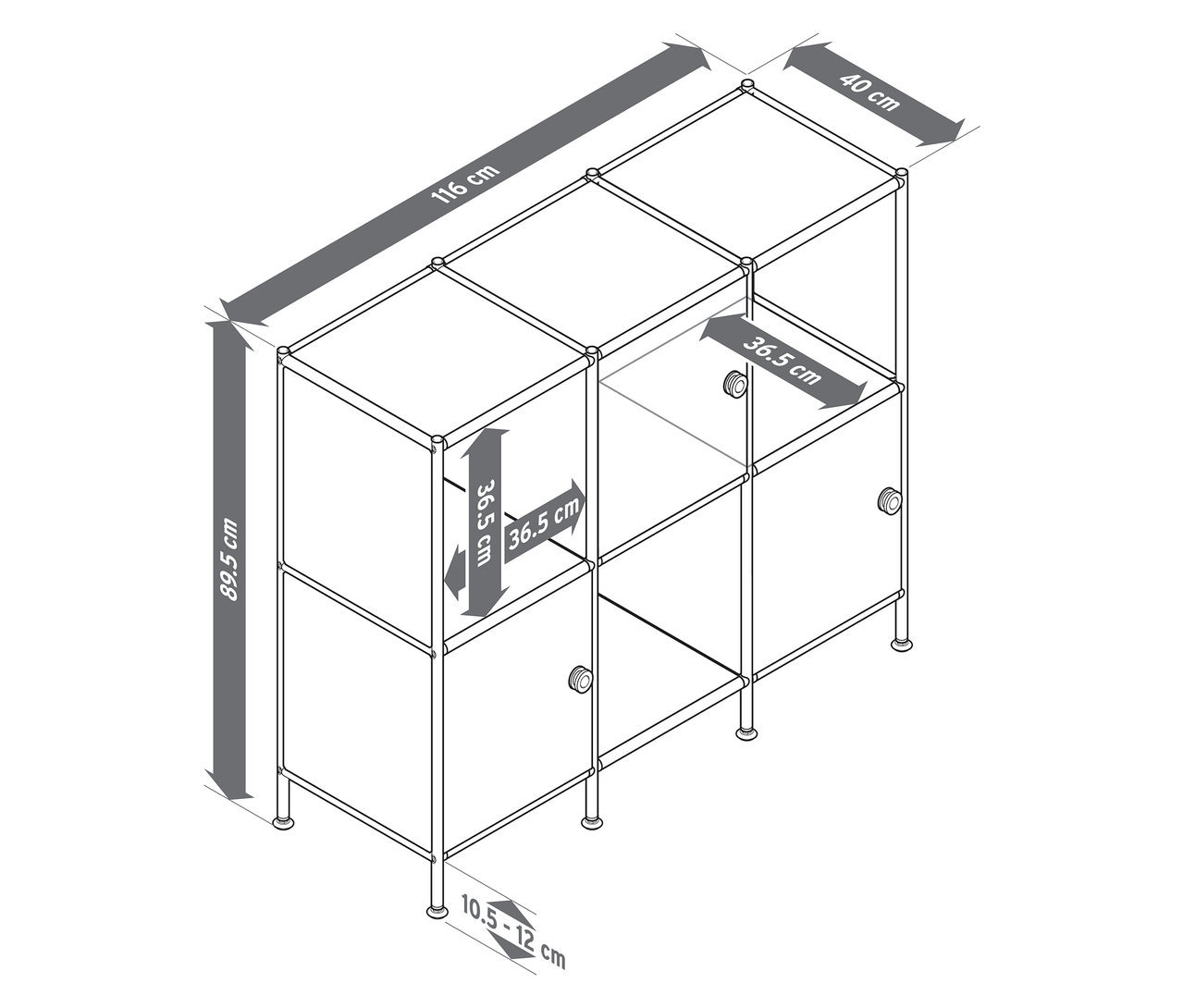 116 cm

40 cm

89.5 cm

36.5 cm

36.5 cm

36.5 cm

10.5 - 12 cm