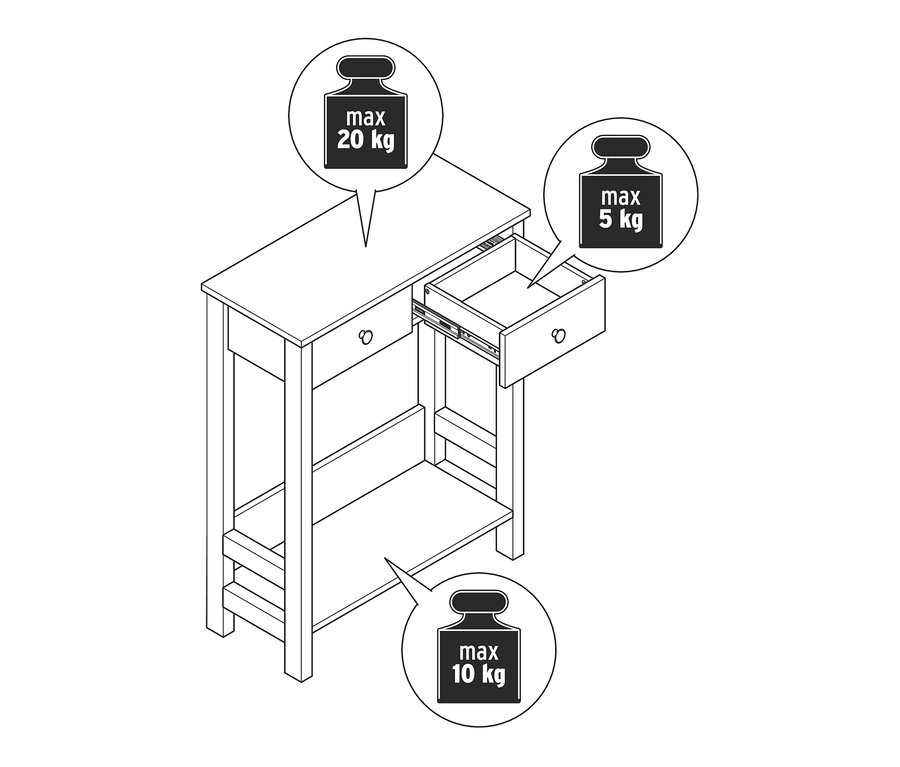 max
20 kg

max
5 kg

max
10 kg