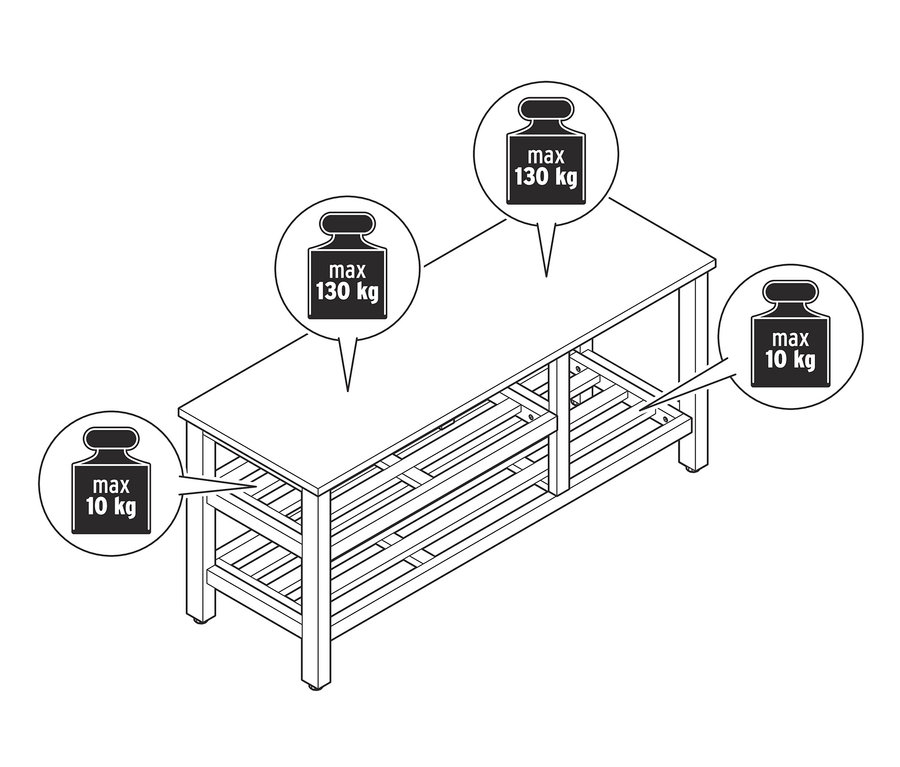 max
130 kg

max
130 kg

max
10 kg

max
10 kg