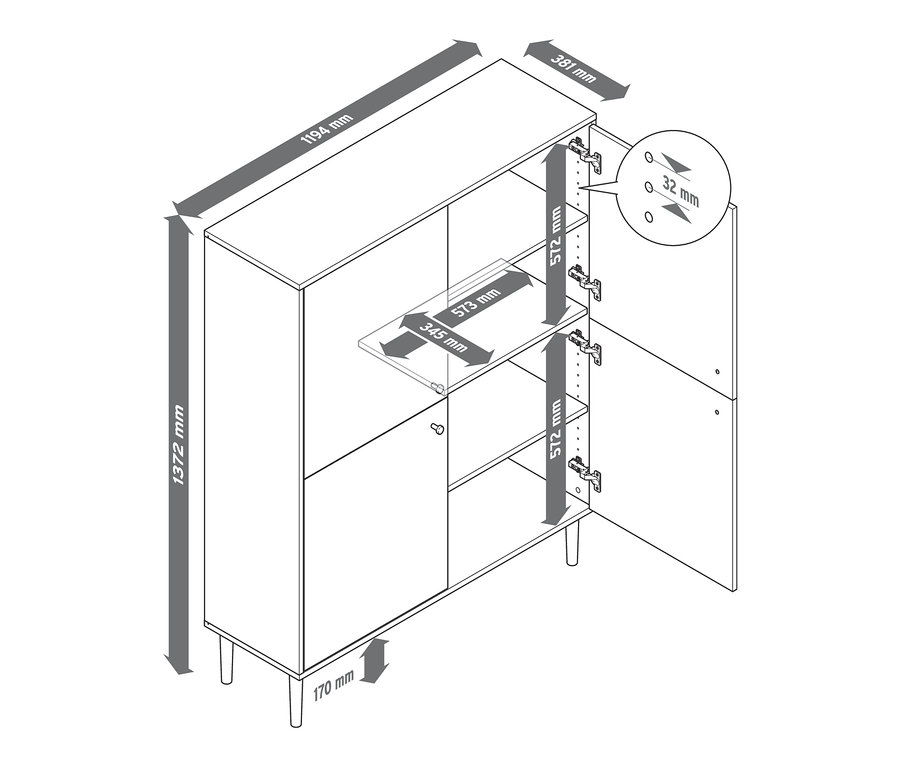 1194 mm
381 mm
32 mm
572 mm
573 mm
345 mm
572 mm
1372 mm
170 mm