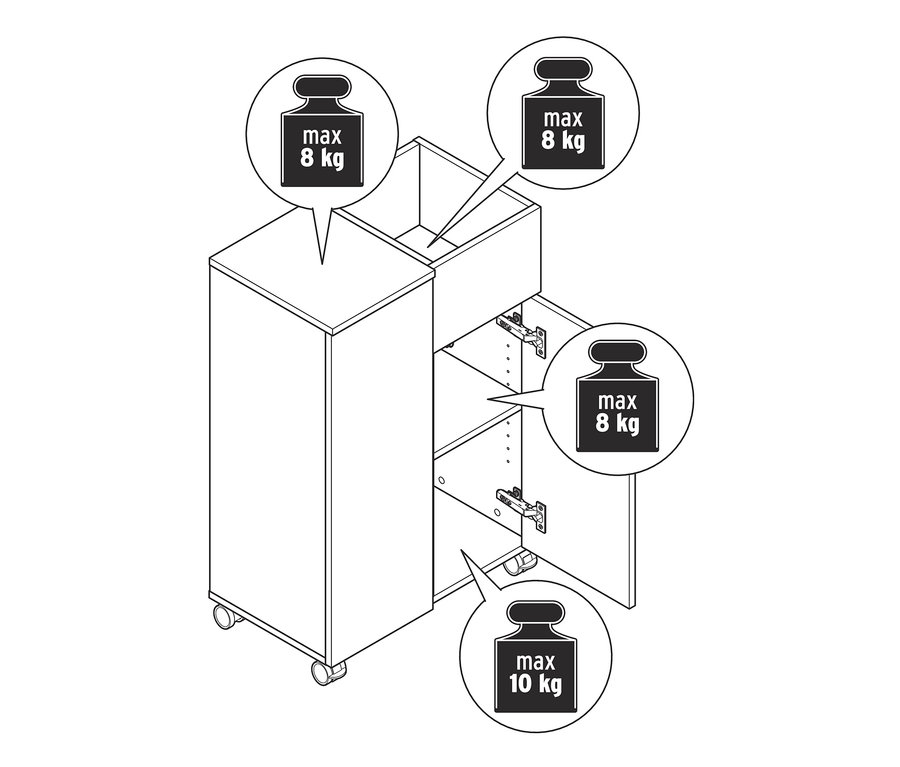 max
8 kg

max
8 kg

max
8 kg

max
10 kg