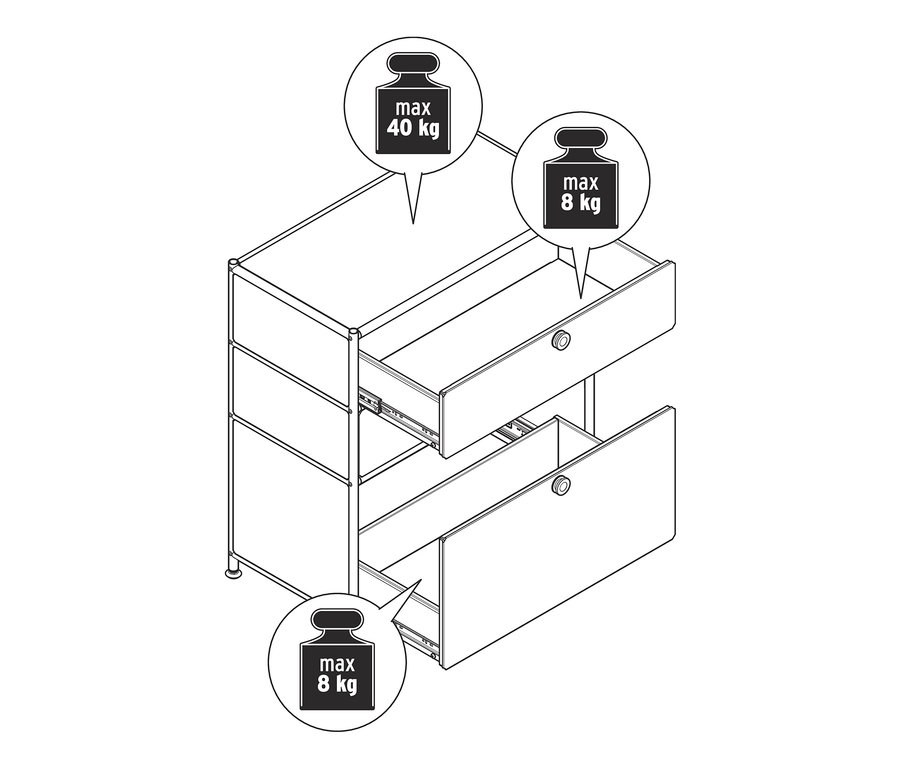 max
40 kg

max
8 kg

max
8 kg