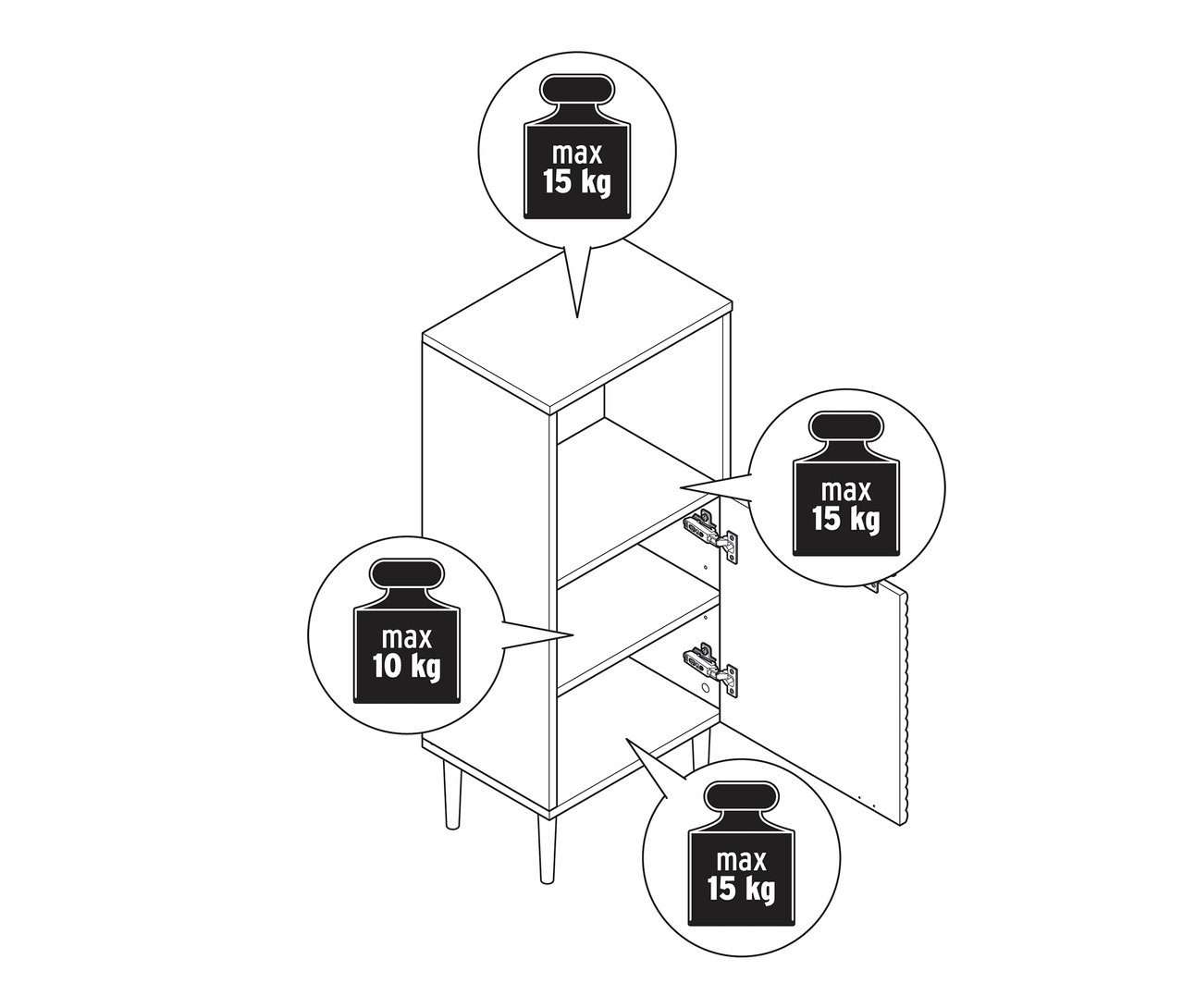 max
15 kg

max
15 kg

max
10 kg

max
15 kg