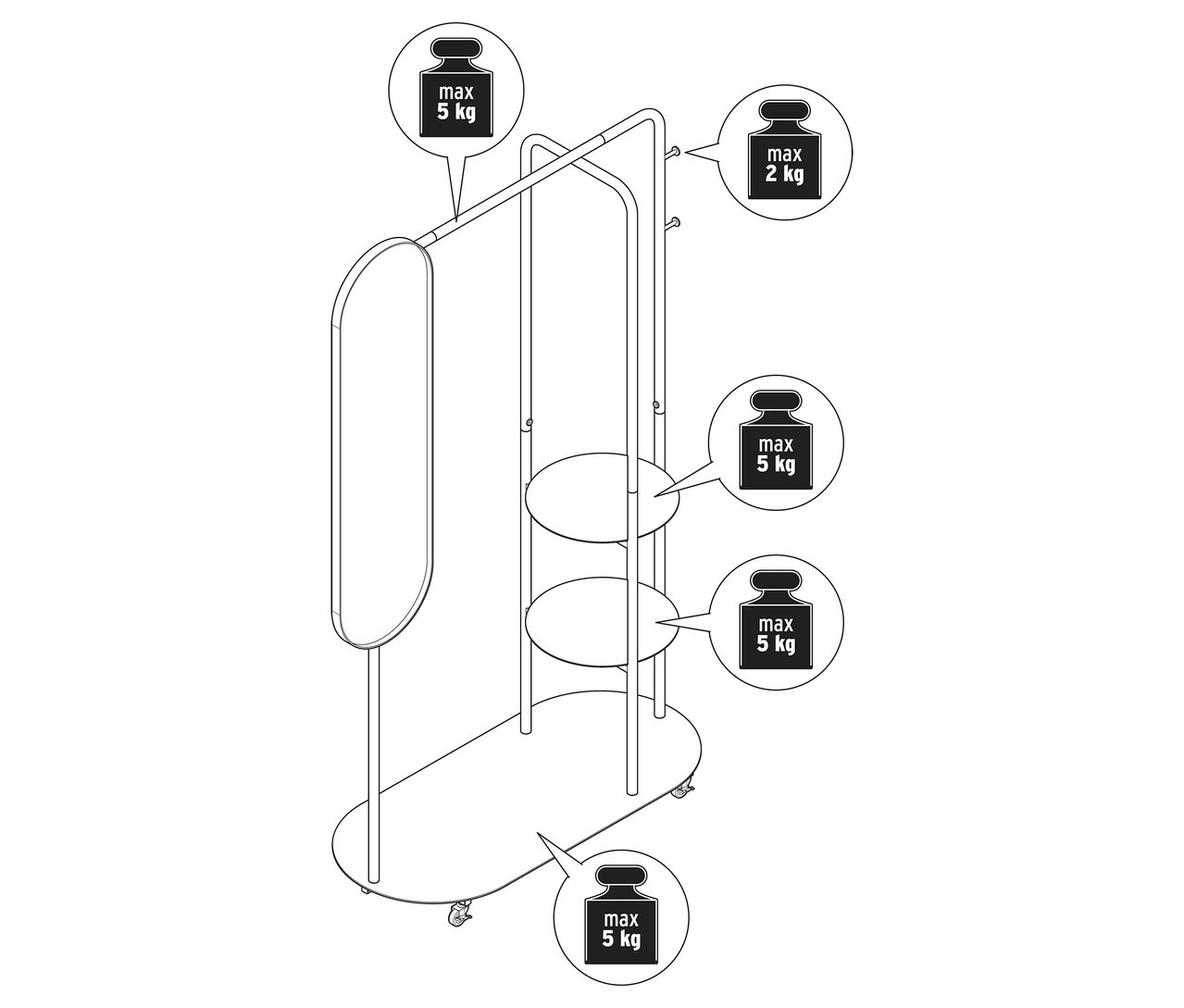 max
5 kg

max
2 kg

max
5 kg

max
5 kg

max
5 kg