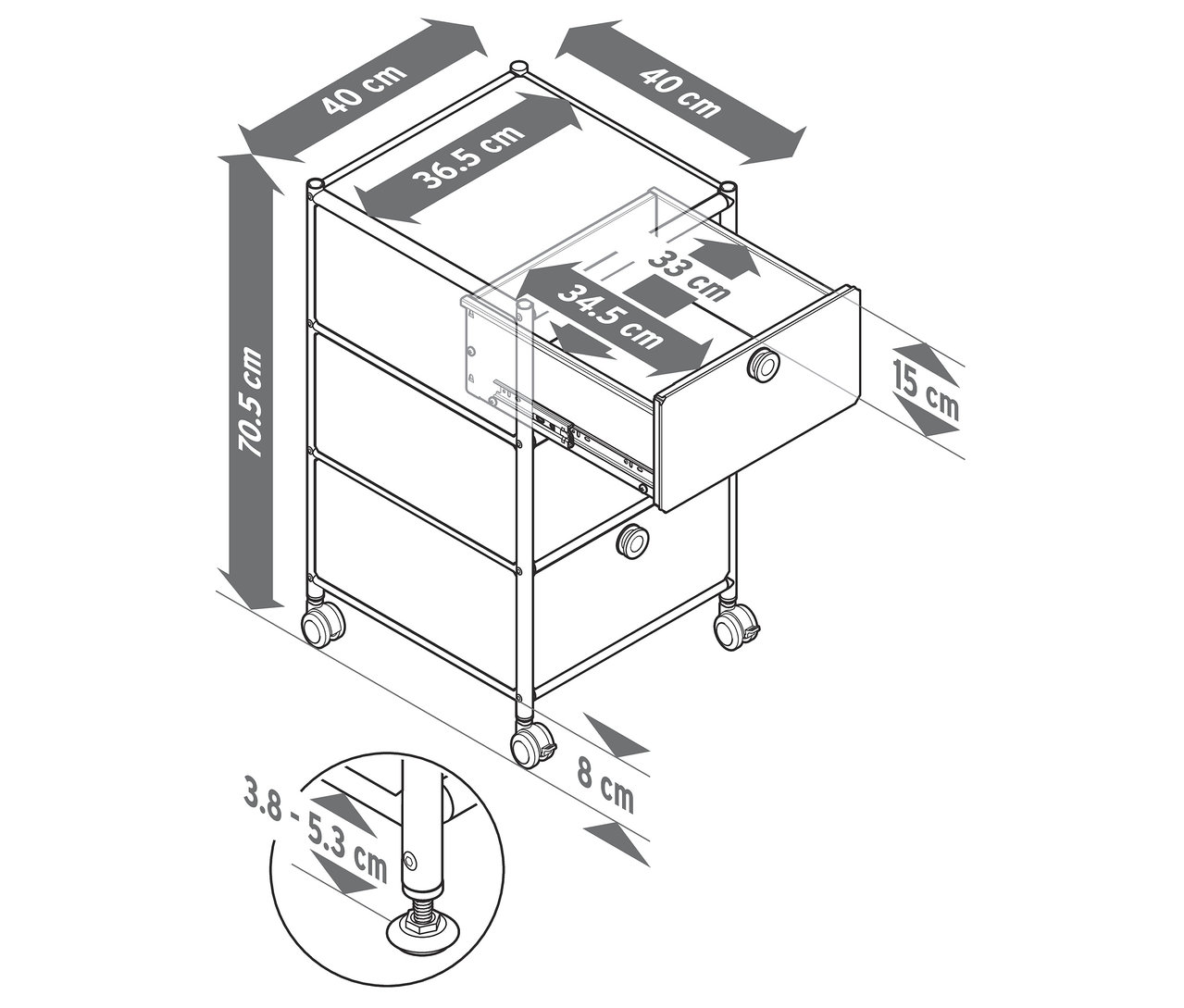 40 cm
40 cm
36.5 cm
70.5 cm
33 cm
34.5 cm
15 cm
8 cm
3.8 - 5.3 cm