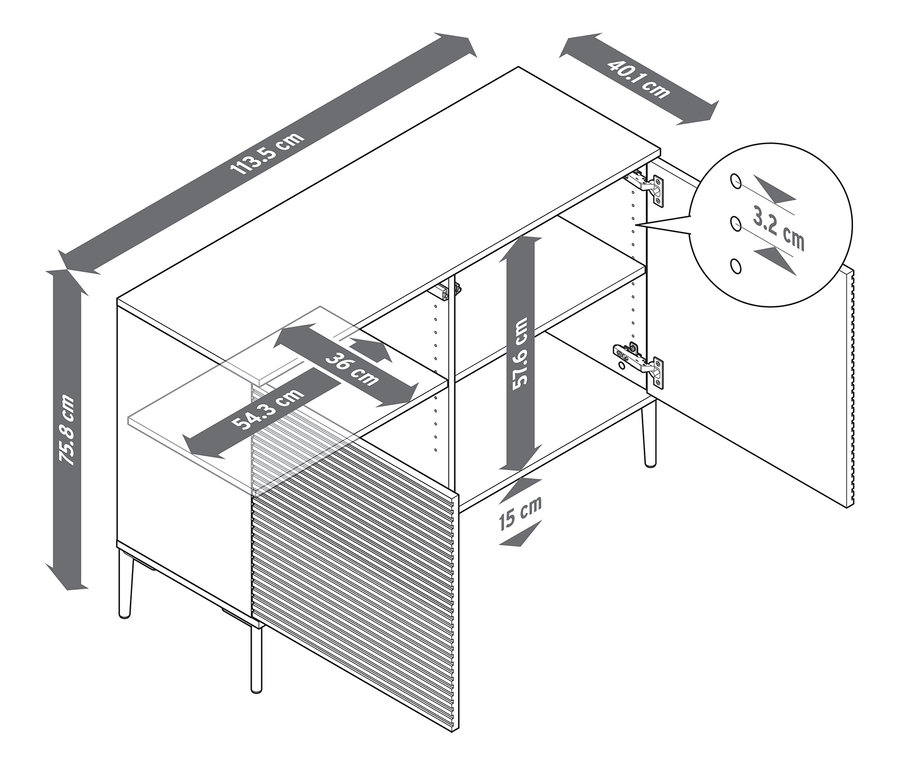 113.5 cm

40.1 cm

3.2 cm

75.8 cm

36 cm

54.3 cm

57.6 cm

15 cm