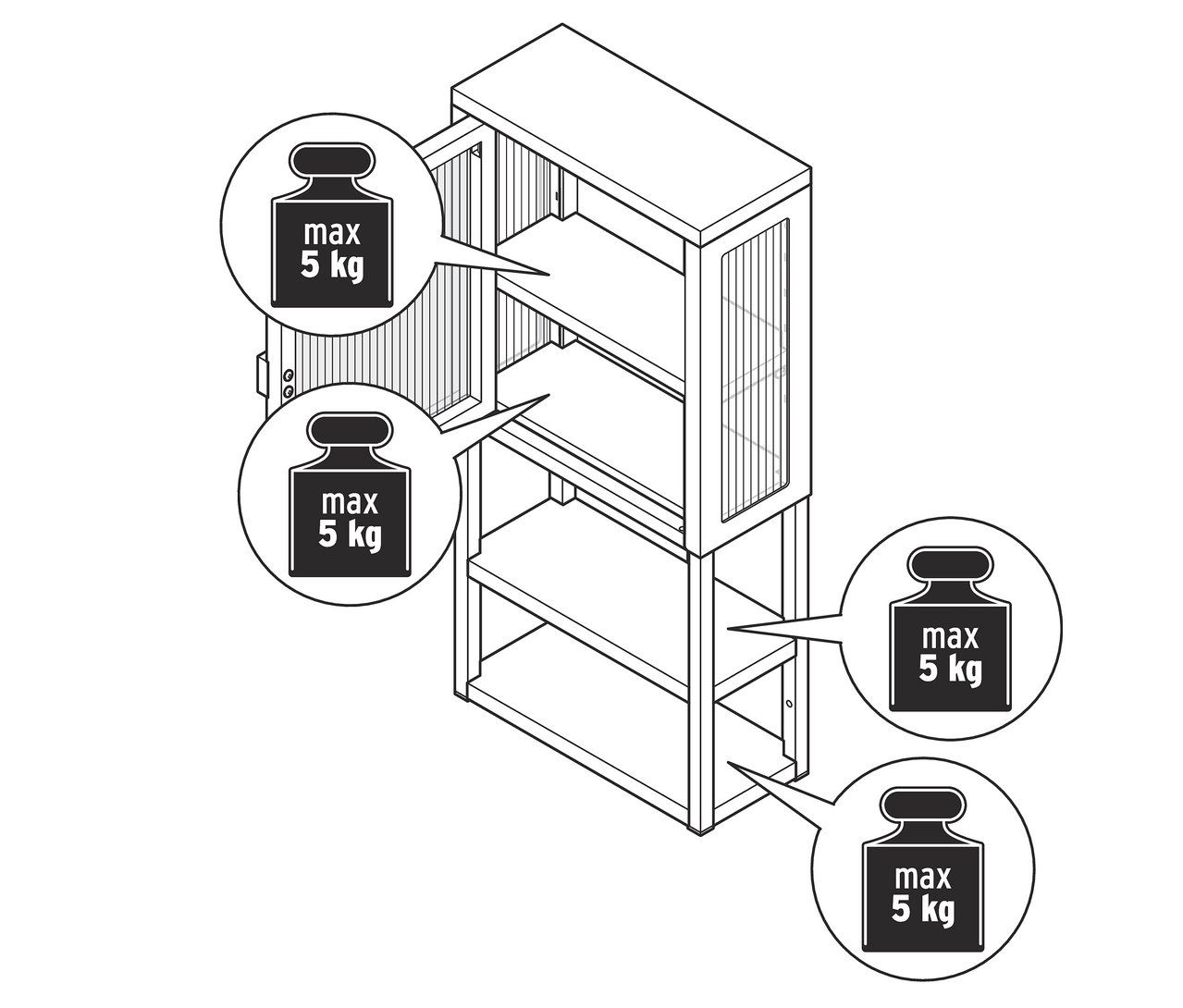 max
5 kg

max
5 kg

max
5 kg

max
5 kg