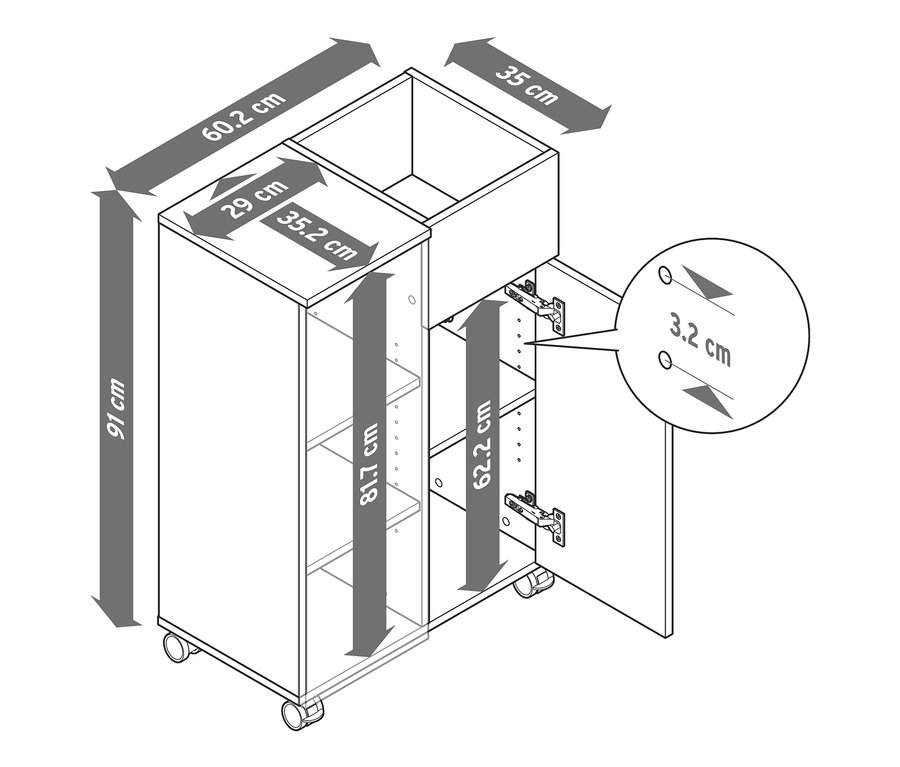 60.2 cm

35 cm

29 cm

35.2 cm

91 cm

81.7 cm

62.2 cm

3.2 cm