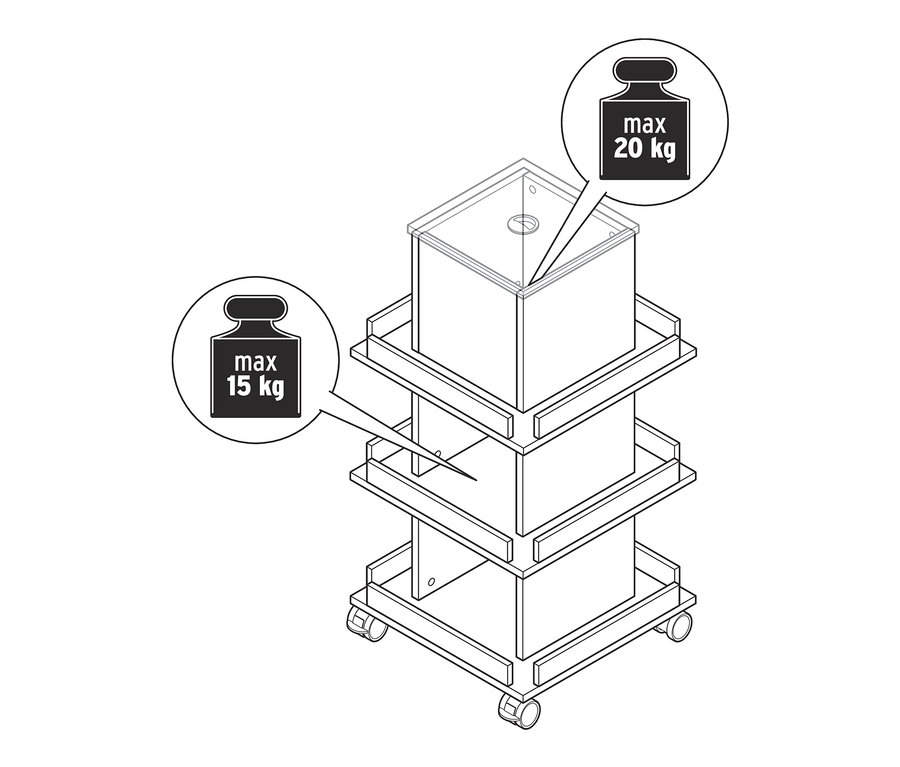 max
20 kg

max
15 kg