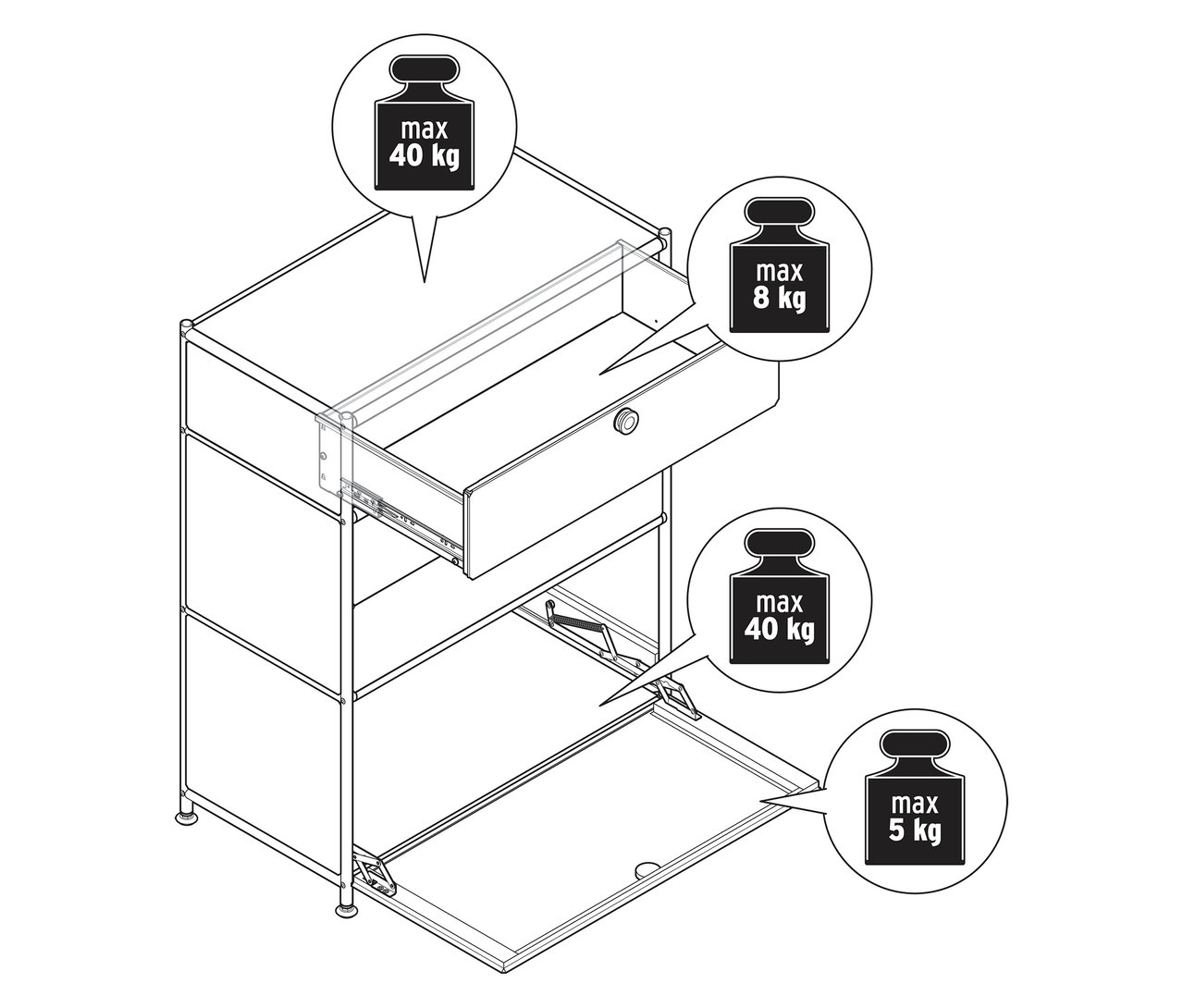 max
40 kg

max
8 kg

max
40 kg

max
5 kg