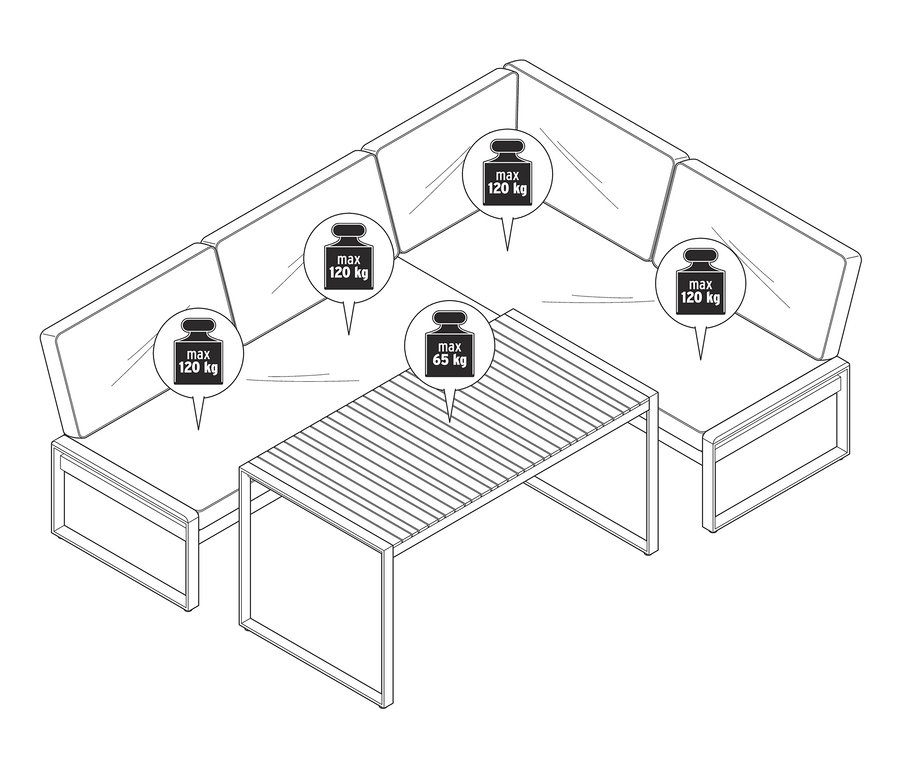 max
120 kg

max
120 kg

max
120 kg

max
120 kg

max
65 kg