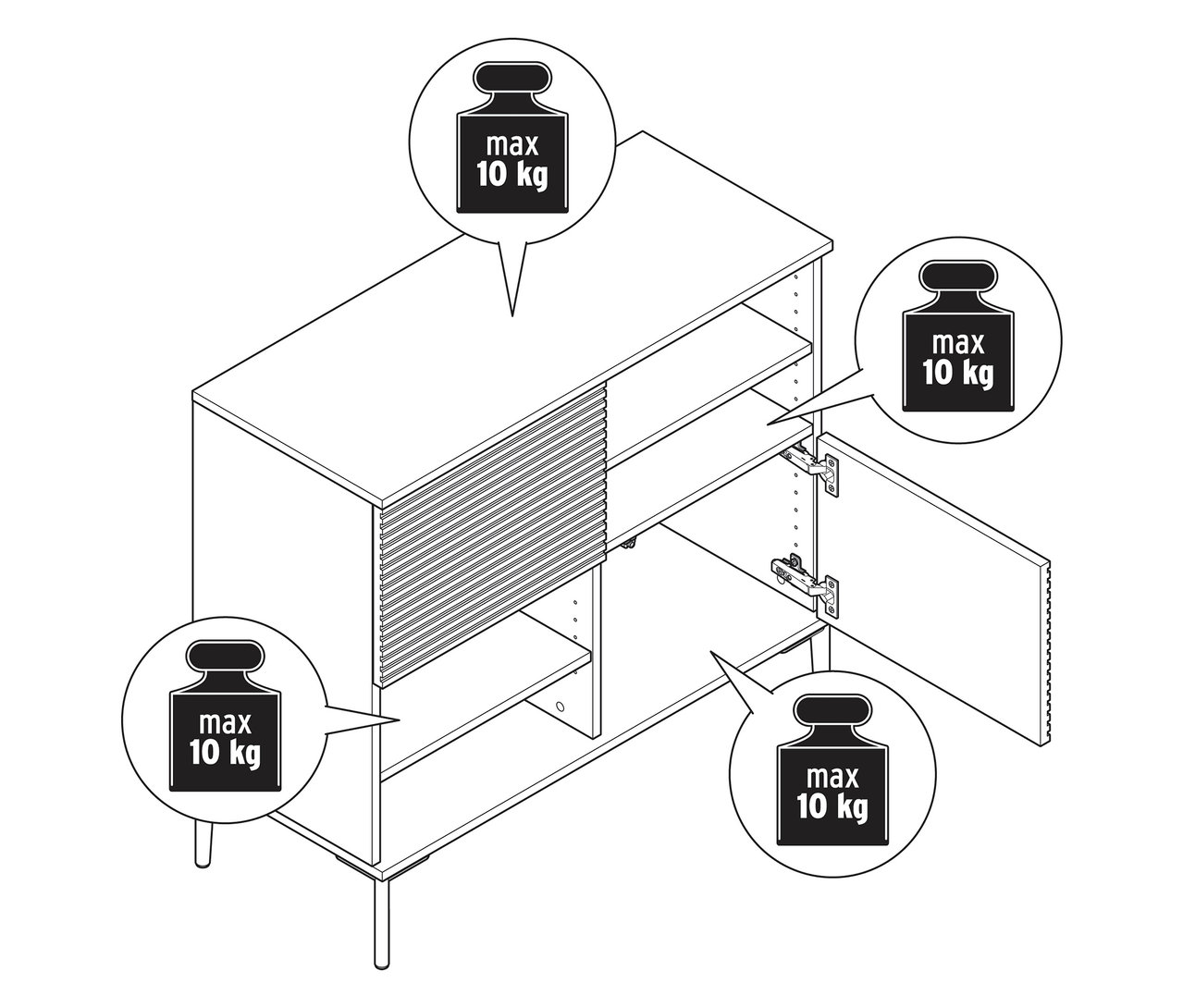 max
10 kg

max
10 kg

max
10 kg

max
10 kg