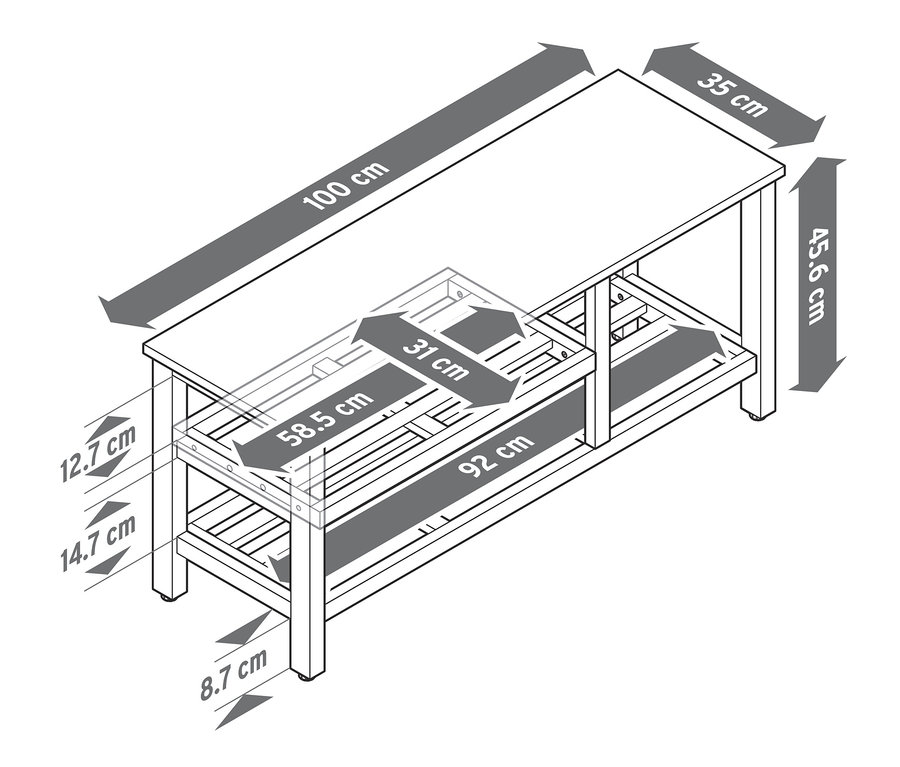 100 cm

35 cm

45.6 cm

31 cm

58.5 cm

92 cm

12.7 cm

14.7 cm

8.7 cm