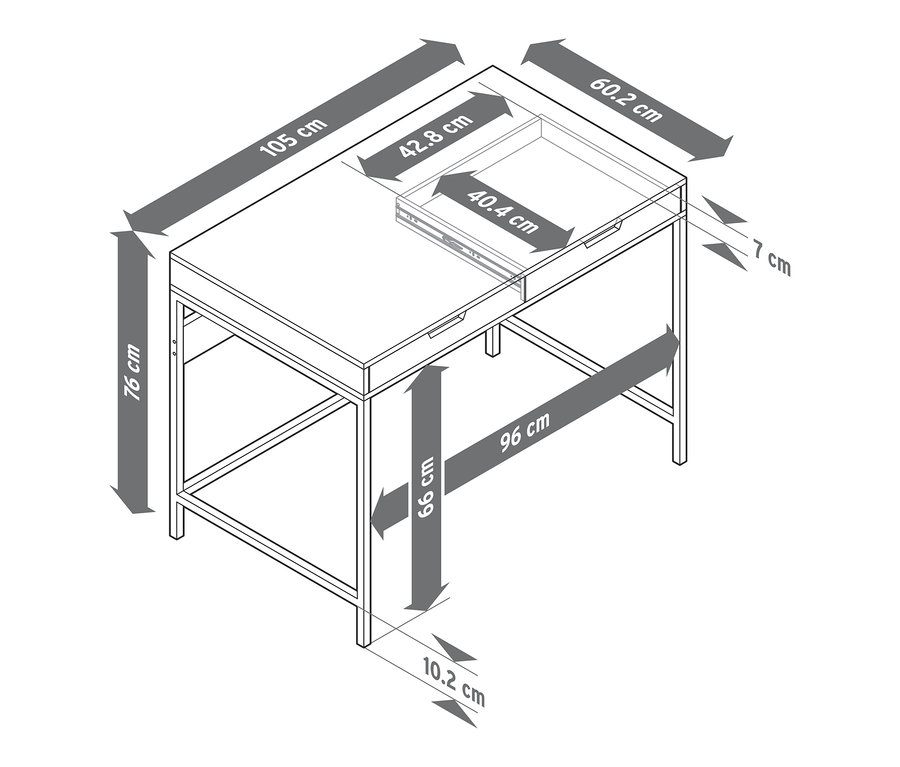 105 cm
60.2 cm
42.8 cm
40.4 cm
7 cm
76 cm
96 cm
66 cm
10.2 cm