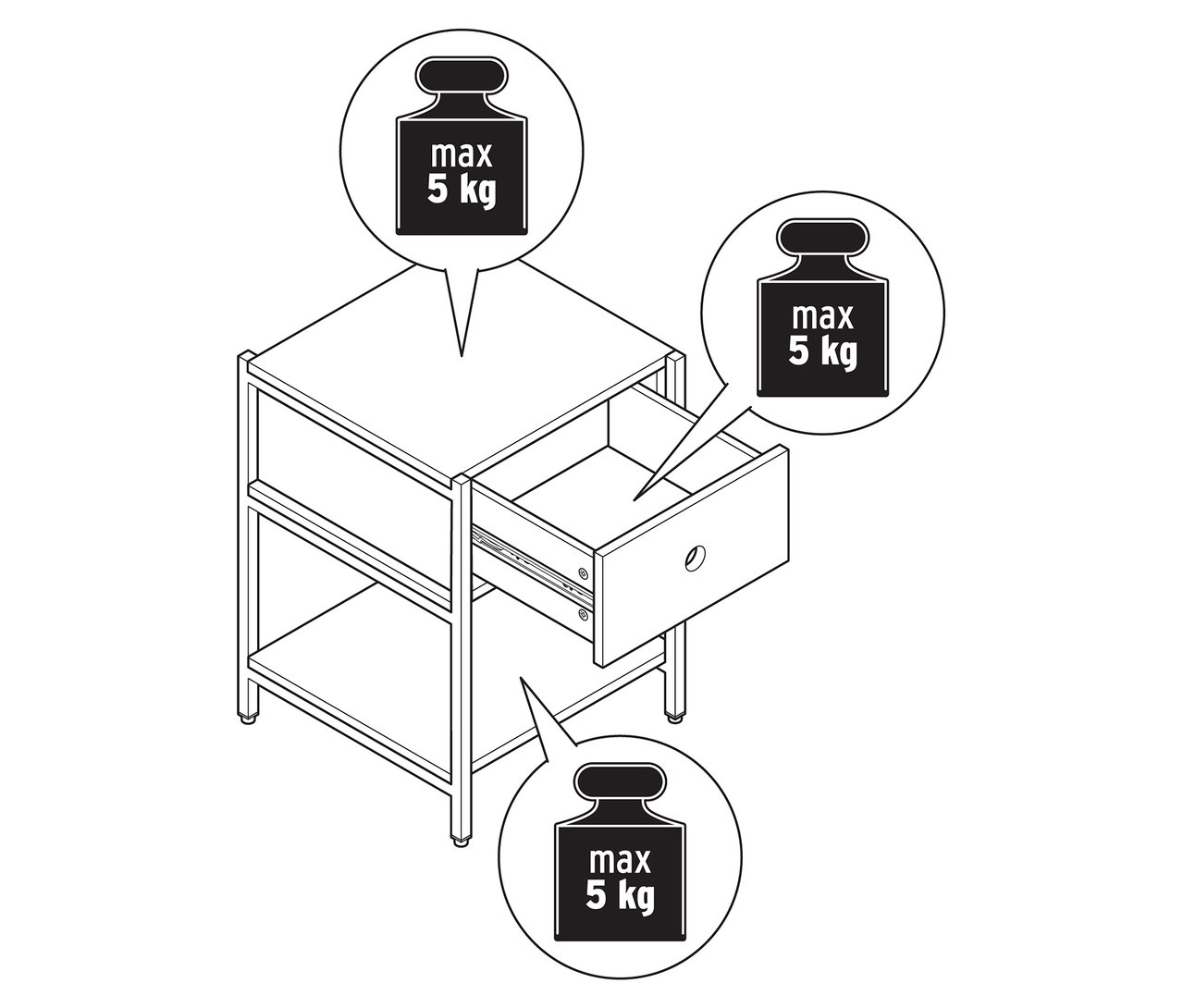 max
5 kg

max
5 kg

max
5 kg