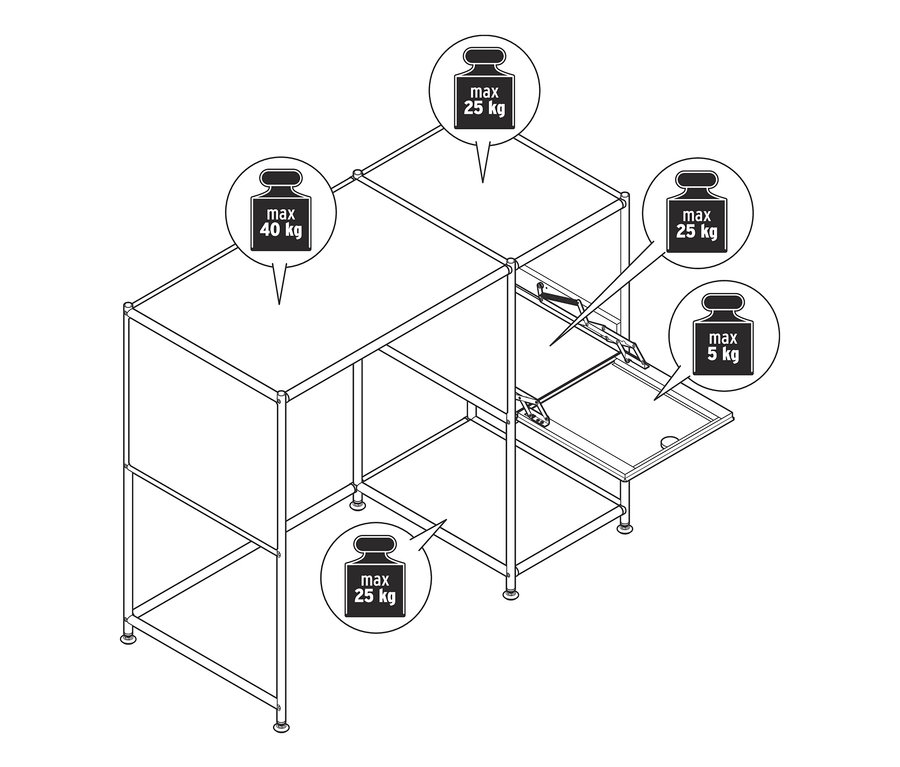 max
25 kg

max
40 kg

max
25 kg

max
5 kg

max
25 kg